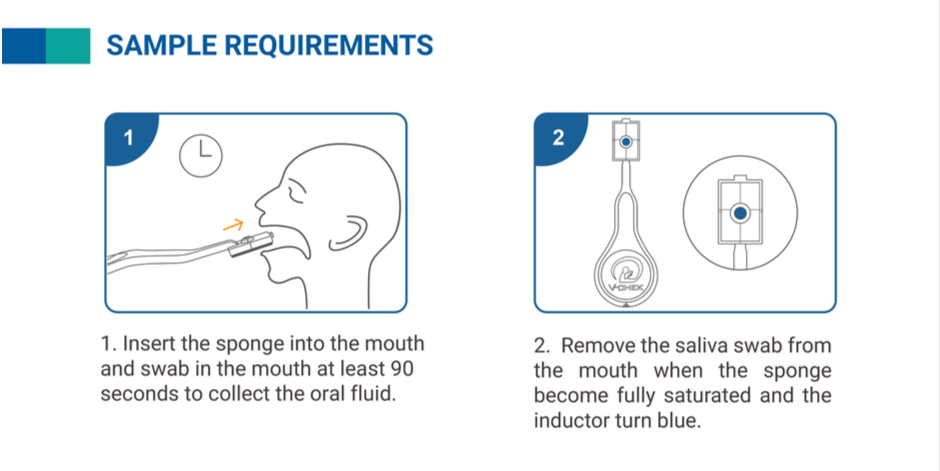 SAMPLE REQUIREMENTS

1

1. Insert the sponge into the mouth and swab in the mouth at least 90 seconds to collect the oral fluid.

2

V-CHEK

2. Remove the saliva swab from the mouth when the sponge become fully saturated and the inductor turn blue.