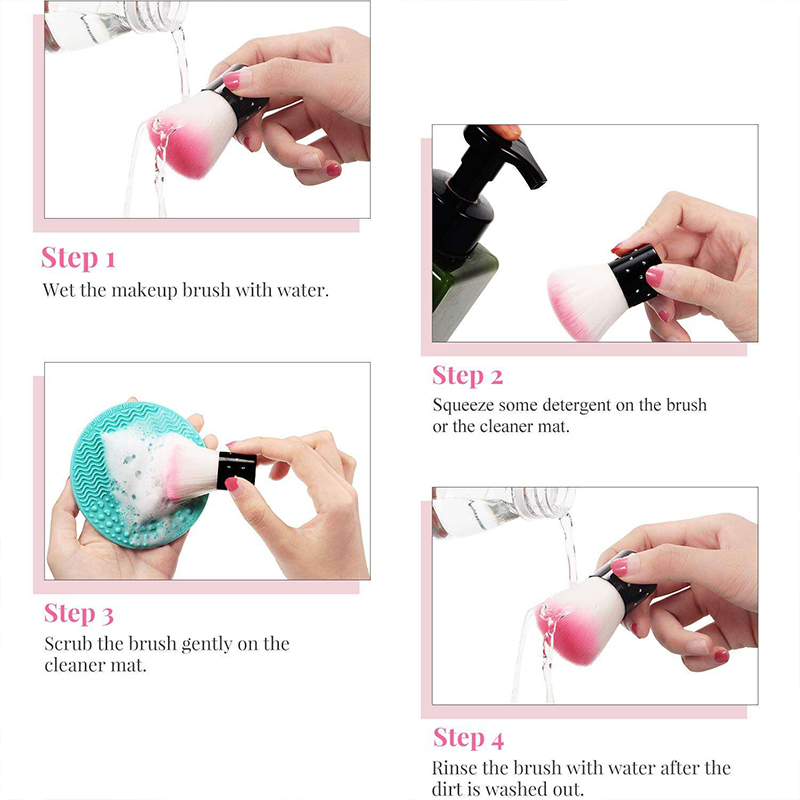 Step 1
Wet the makeup brush with water.

Step 2
Squeeze some detergent on the brush or the cleaner mat.

Step 3
Scrub the brush gently on the cleaner mat.

Step 4
Rinse the brush with water after the dirt is washed out.